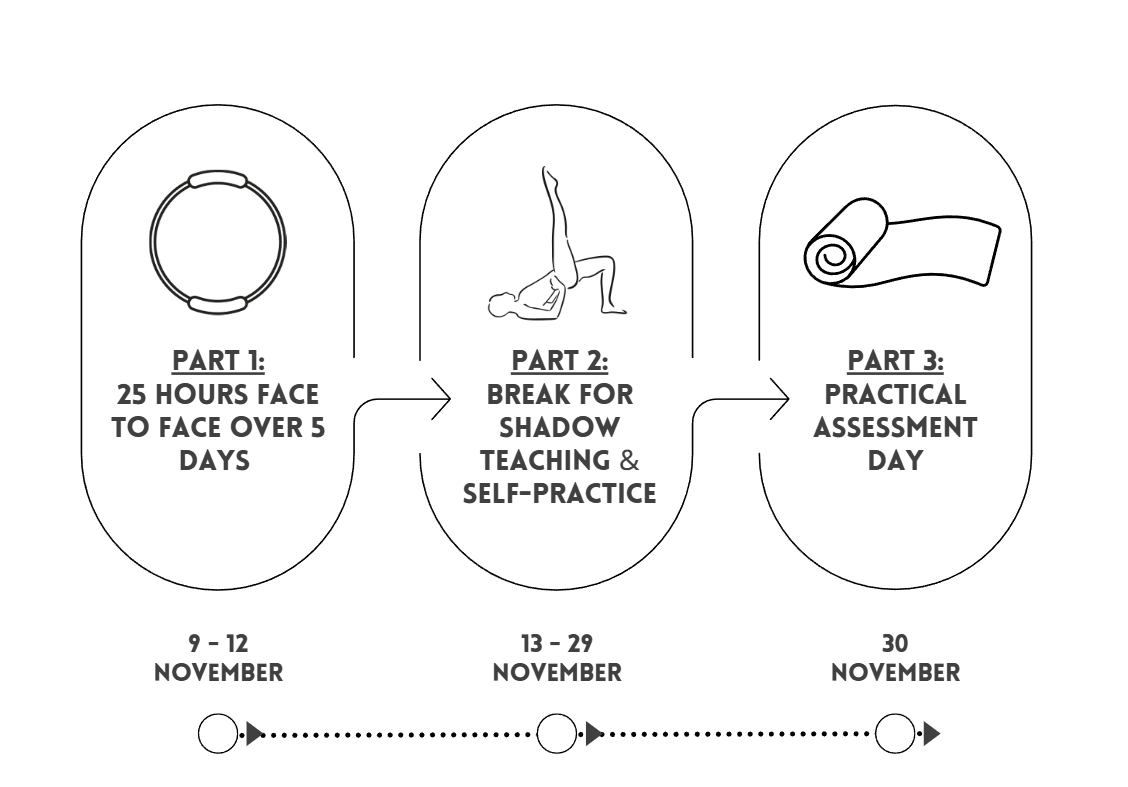 PART 1:
25 HOURS FACE TO FACE OVER 5 DAYS

PART 2:
BREAK FOR SHADOW TEACHING & SELF-PRACTICE

PART 3:
PRACTICAL ASSESSMENT DAY

9 - 12
NOVEMBER

13 - 29
NOVEMBER

30
NOVEMBER